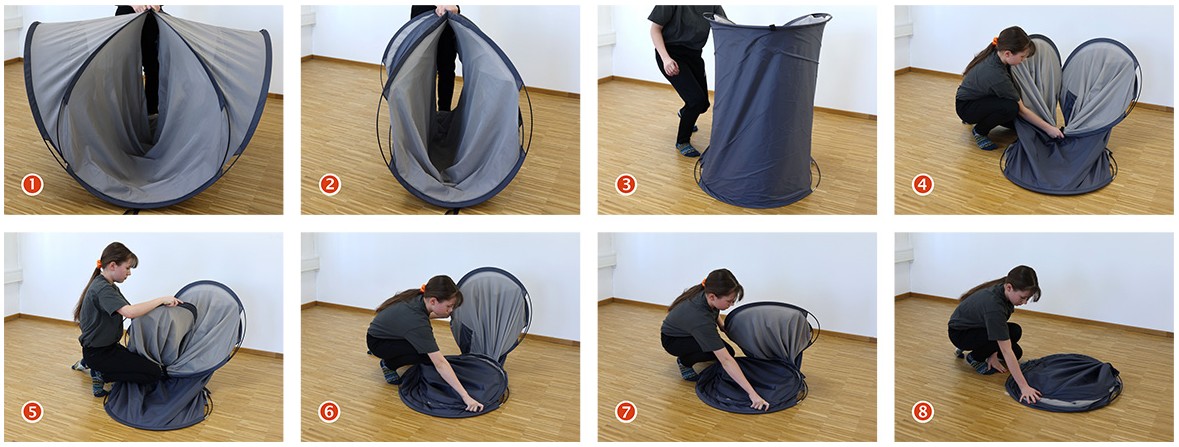 1

2

3

4

5

6

7

8